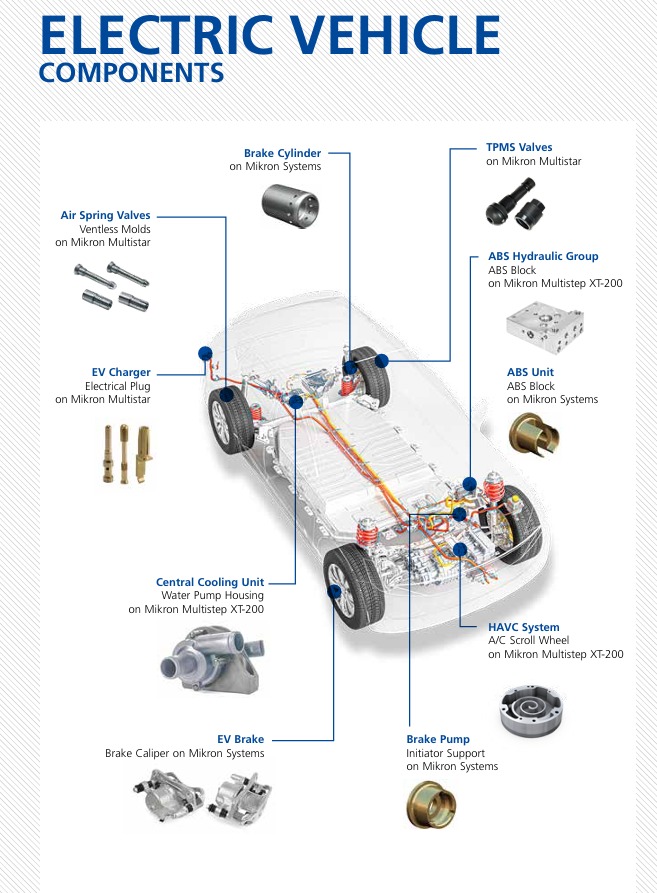 ELECTRIC VEHICLE
COMPONENTS

Brake Cylinder
on Mikron Systems

TPMS Valves
on Mikron Multistar

Air Spring Valves
Ventless Molds
on Mikron Multistar

ABS Hydraulic Group
ABS Block
on Mikron Multistep XT-200

EV Charger
Electrical Plug
on Mikron Multistar

ABS Unit
ABS Block
on Mikron Systems

Central Cooling Unit
Water Pump Housing
on Mikron Multistep XT-200

HAVC System
A/C Scroll Wheel
on Mikron Multistep XT-200

EV Brake
Brake Caliper on Mikron Systems

Brake Pump
Initiator Support
on Mikron Systems